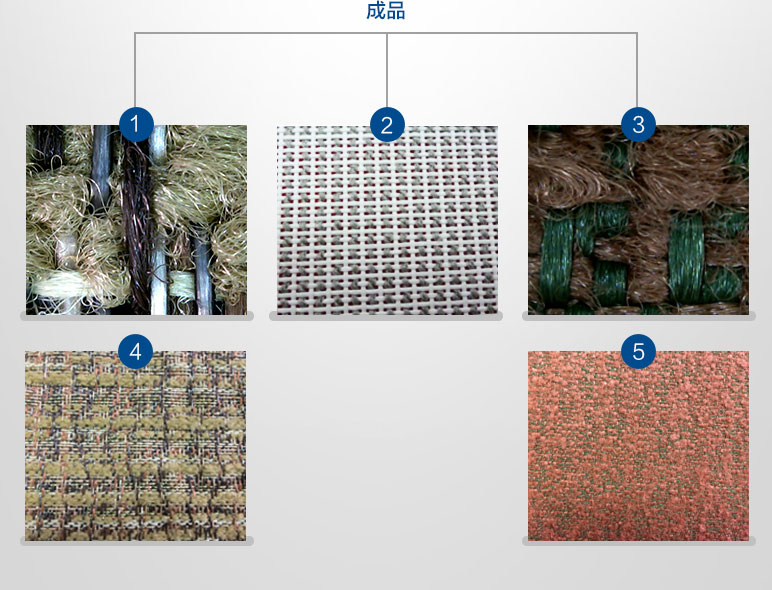 成品

1

2

3

4

5